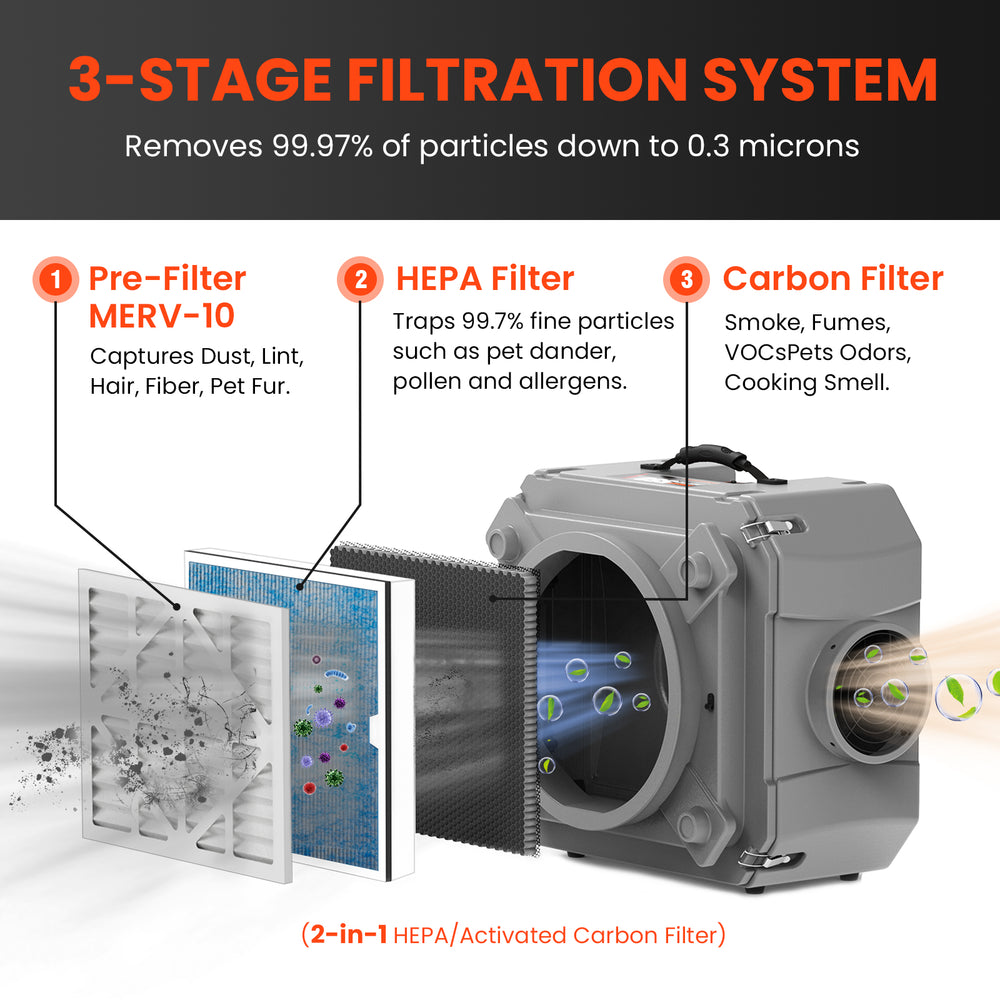 3-STAGE FILTRATION SYSTEM

Removes 99.97% of particles down to 0.3 microns

1 Pre-Filter MERV-10

Captures Dust, Lint, Hair, Fiber, Pet Fur.

2 HEPA Filter

Traps 99.7% fine particles such as pet dander, pollen and allergens.

3 Carbon Filter

Smoke, Fumes, VOCsPets Odors, Cooking Smell.

(2-in-1 HEPA/Activated Carbon Filter)