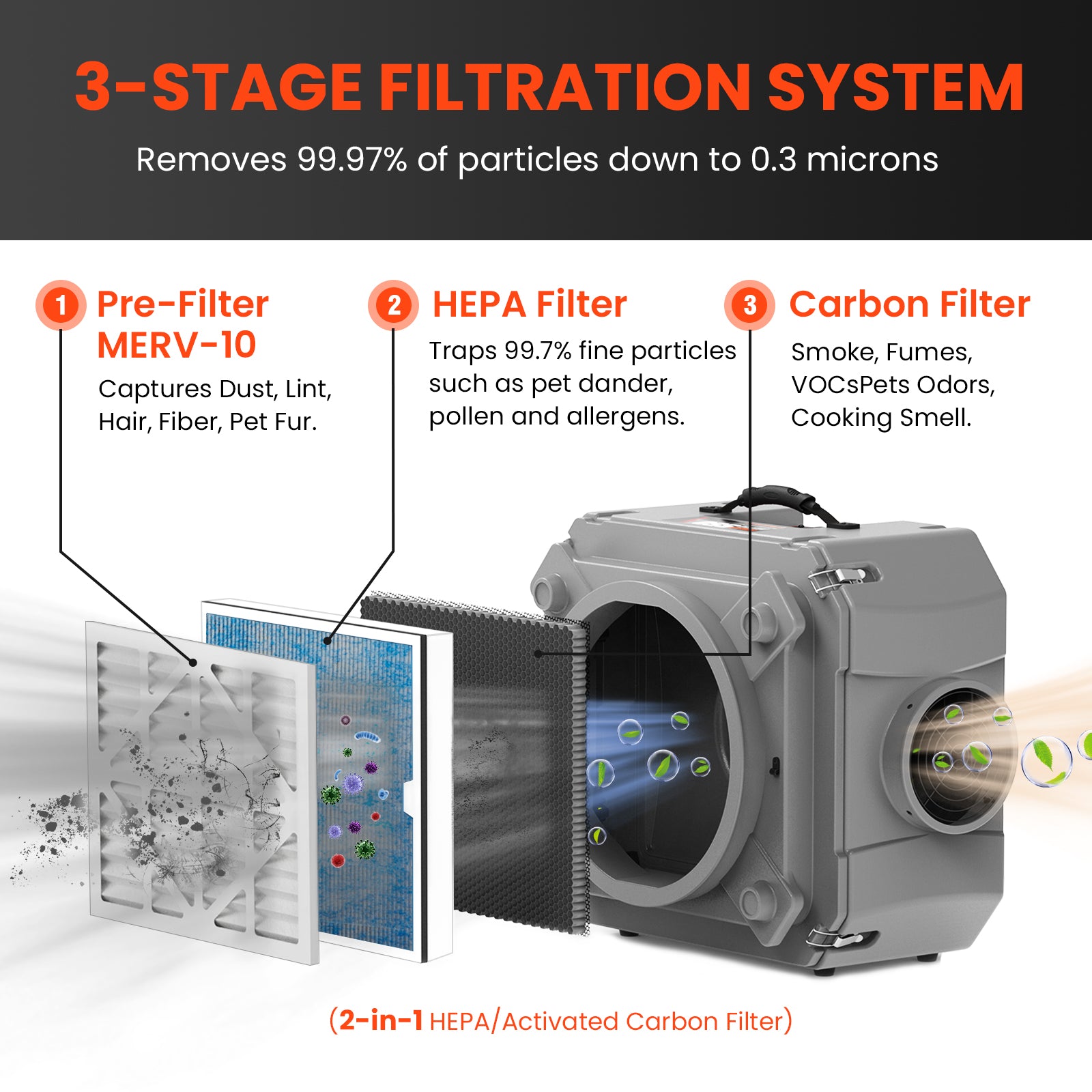 3-STAGE FILTRATION SYSTEM

Removes 99.97% of particles down to 0.3 microns

1 Pre-Filter MERV-10

Captures Dust, Lint, Hair, Fiber, Pet Fur.

2 HEPA Filter

Traps 99.7% fine particles such as pet dander, pollen and allergens.

3 Carbon Filter

Smoke, Fumes, VOCsPets Odors, Cooking Smell.

(2-in-1 HEPA/Activated Carbon Filter)