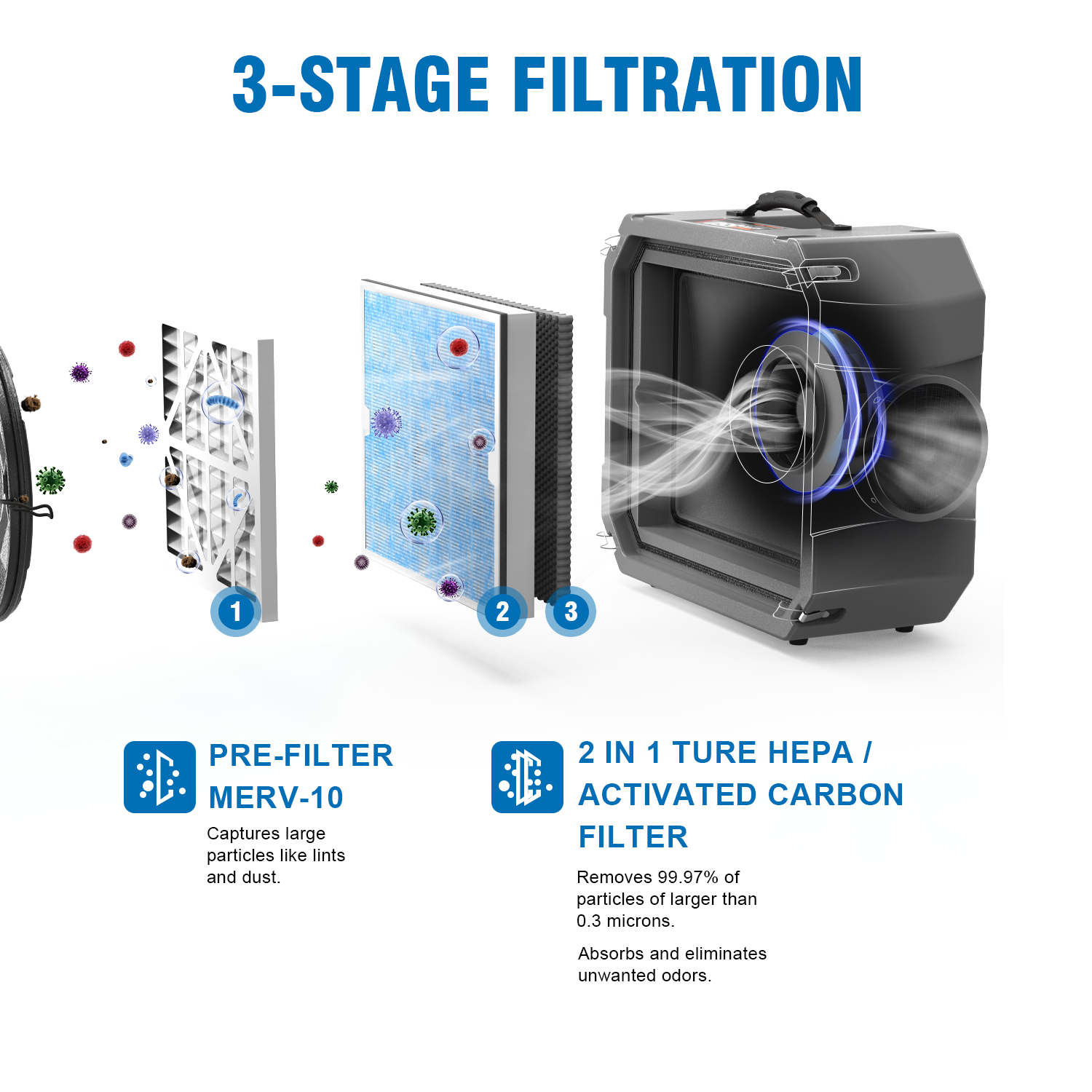 3-STAGE FILTRATION

1

2

3

PRE-FILTER MERV-10

Captures large particles like lints and dust.

2 IN 1 TURE HEPA / ACTIVATED CARBON FILTER

Removes 99.97% of particles of larger than 0.3 microns.

Absorbs and eliminates unwanted odors.